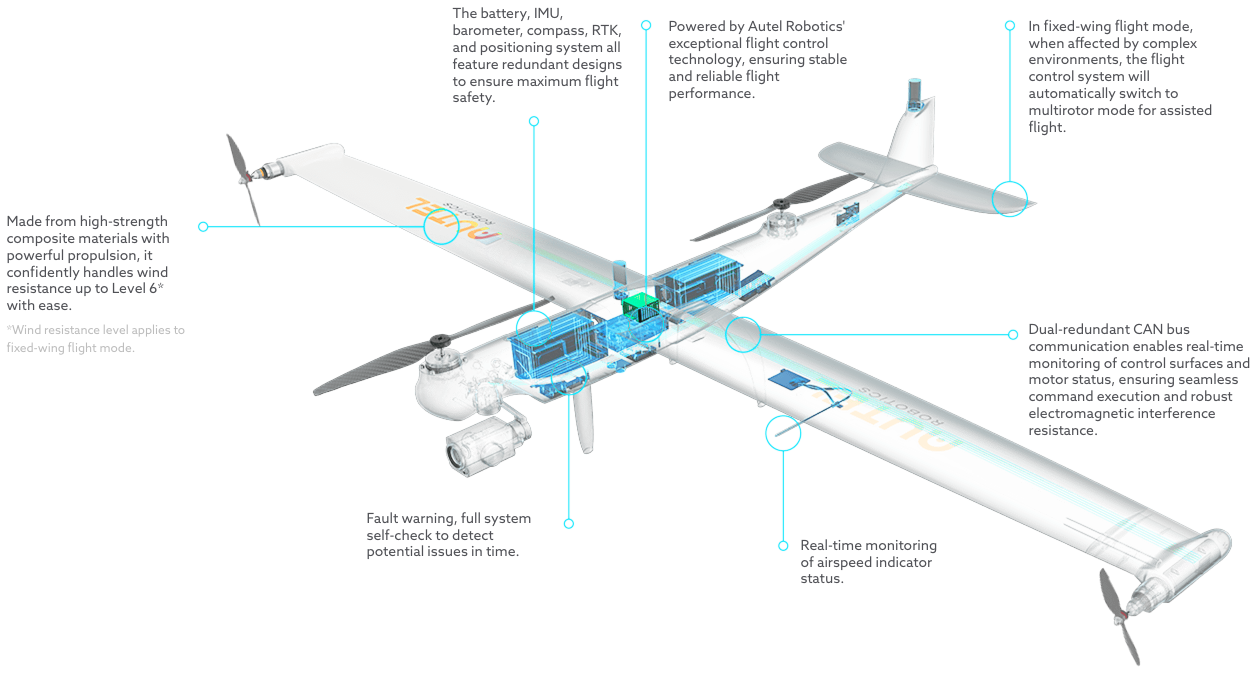 The battery, IMU, barometer, compass, RTK, and positioning system all feature redundant designs to ensure maximum flight safety.

Powered by Autel Robotics' exceptional flight control technology, ensuring stable and reliable flight performance.

In fixed-wing flight mode, when affected by complex environments, the flight control system will automatically switch to multirotor mode for assisted flight.

Made from high-strength composite materials with powerful propulsion, it confidently handles wind resistance up to Level 6* with ease.

*Wind resistance level applies to fixed-wing flight mode.

AUTEL ROBOTICS

Dual-redundant CAN bus communication enables real-time monitoring of control surfaces and motor status, ensuring seamless command execution and robust electromagnetic interference resistance.

AUTEL ROBOTICS

Fault warning, full system self-check to detect potential issues in time.

Real-time monitoring of airspeed indicator status.